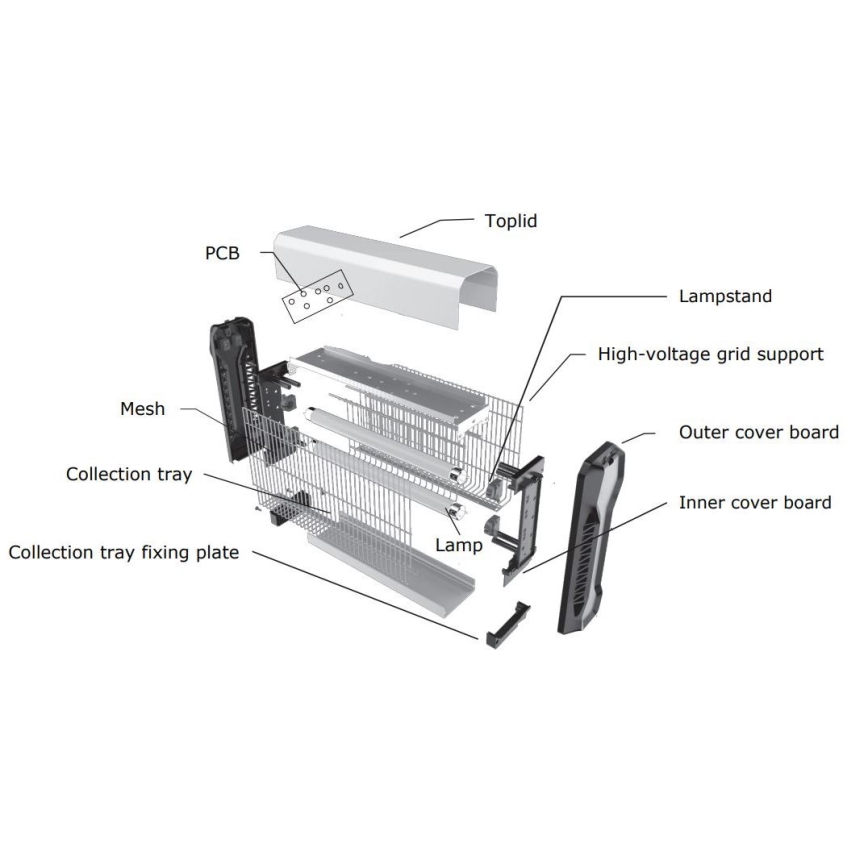 Toplid
PCB
Lampstand
High-voltage grid support
Mesh
Outer cover board
Collection tray
Inner cover board
Lamp
Collection tray fixing plate