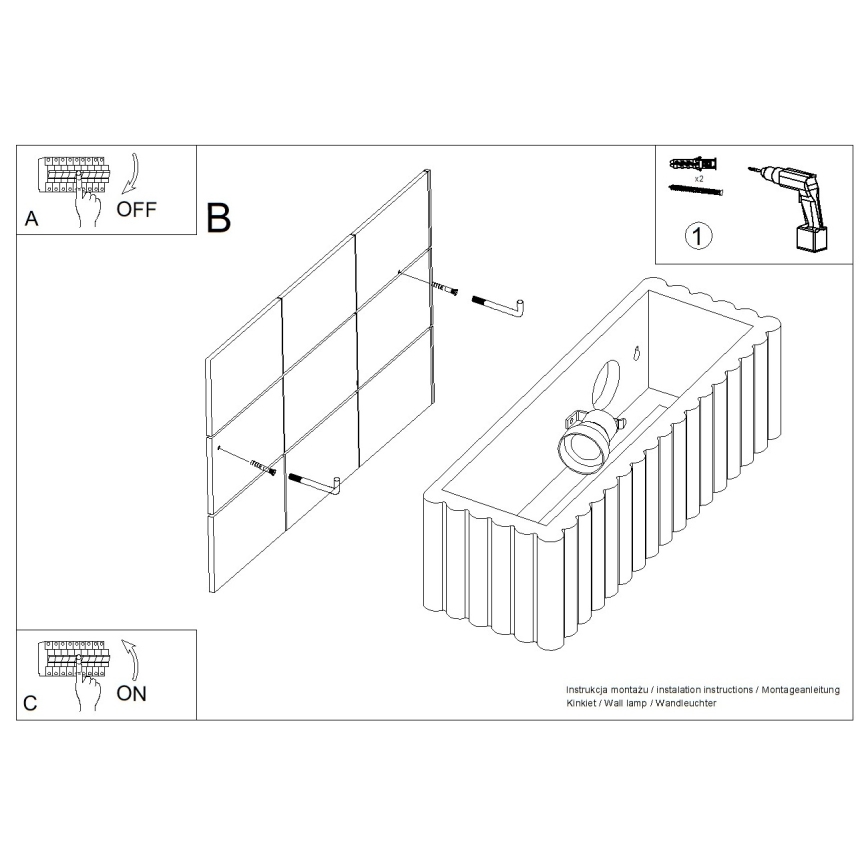 A
OFF

B

x2

1

C
ON

Instrukcja montażu / instalation instructions / Montageanleitung
Kinkiet / Wall lamp / Wandleuchter