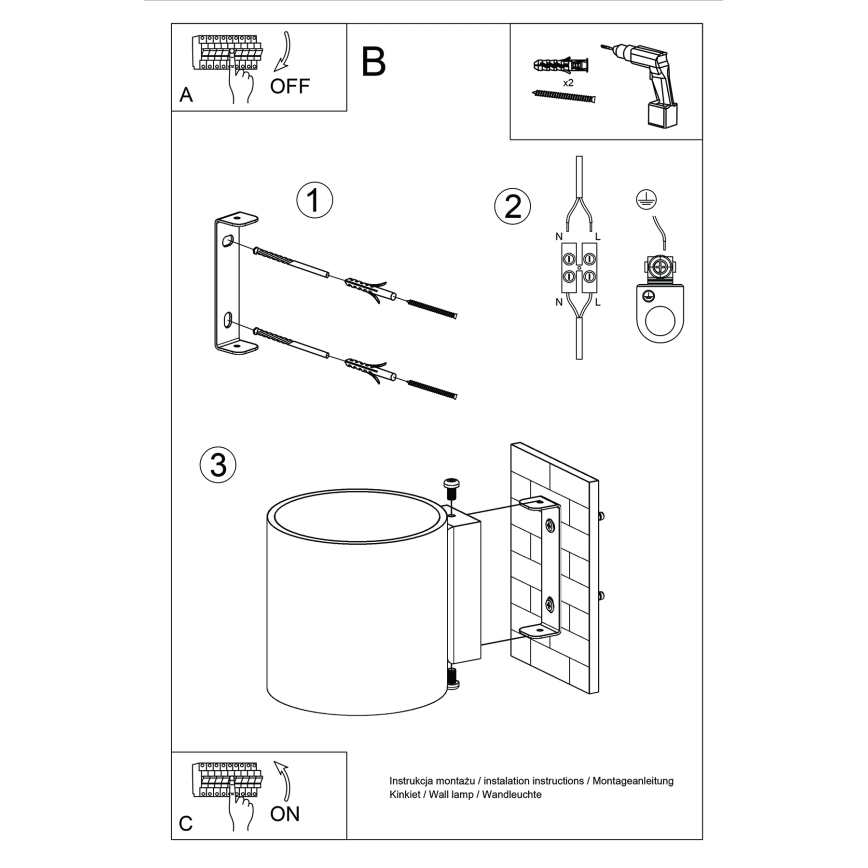 A
OFF

B

x2

1

2

N
L
N
L

3

C
ON

Instrukcja montażu / instalation instructions / Montageanleitung
Kinkiet / Wall lamp / Wandleuchte