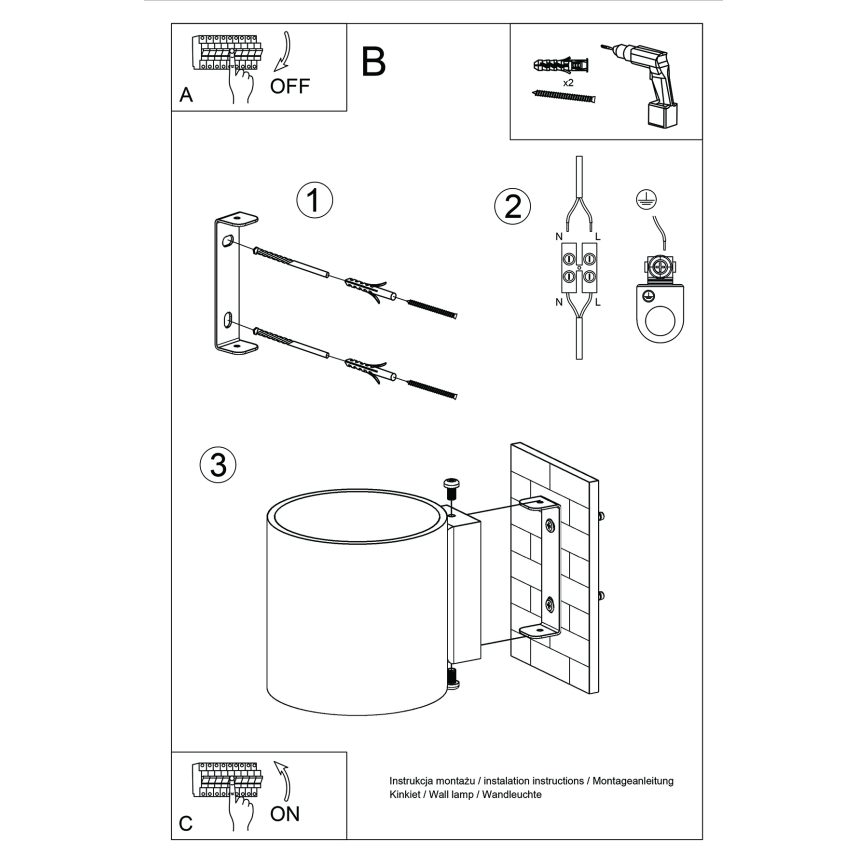 A
OFF

B

x2

1

2

N
L
N
L

3

C
ON

Instrukcja montażu / instalation instructions / Montageanleitung
Kinkiet / Wall lamp / Wandleuchte