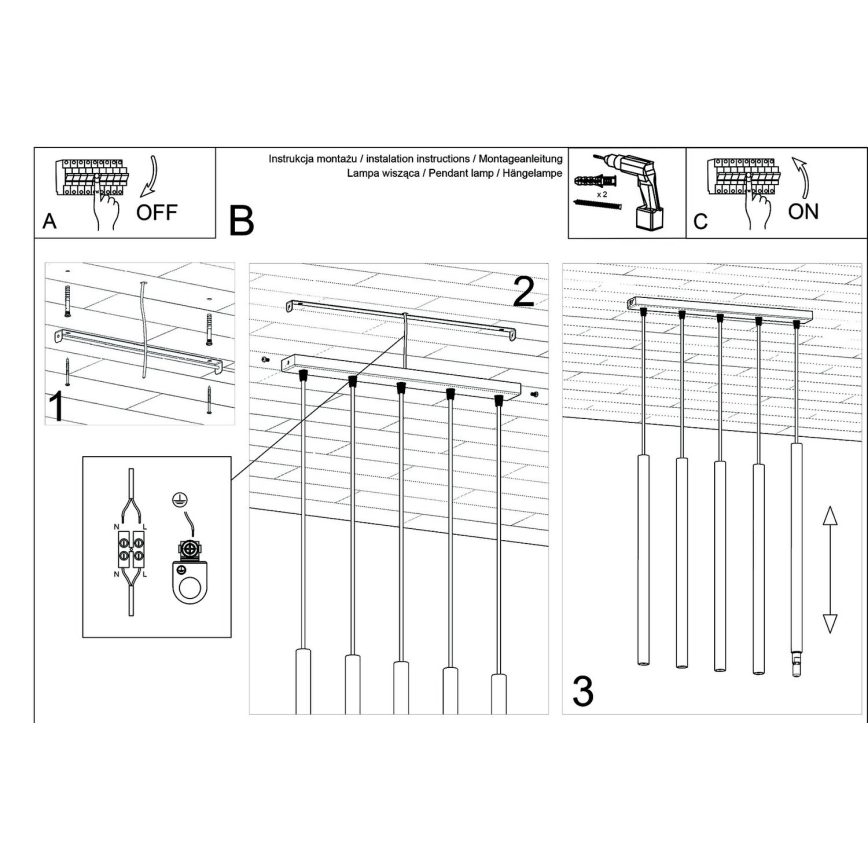 A
OFF

B

Instrukcja montażu / instalation instructions / Montageanleitung
Lampa wisząca / Pendant lamp / Hängelampe

x 2

C
ON

1

2

N L
N L

3