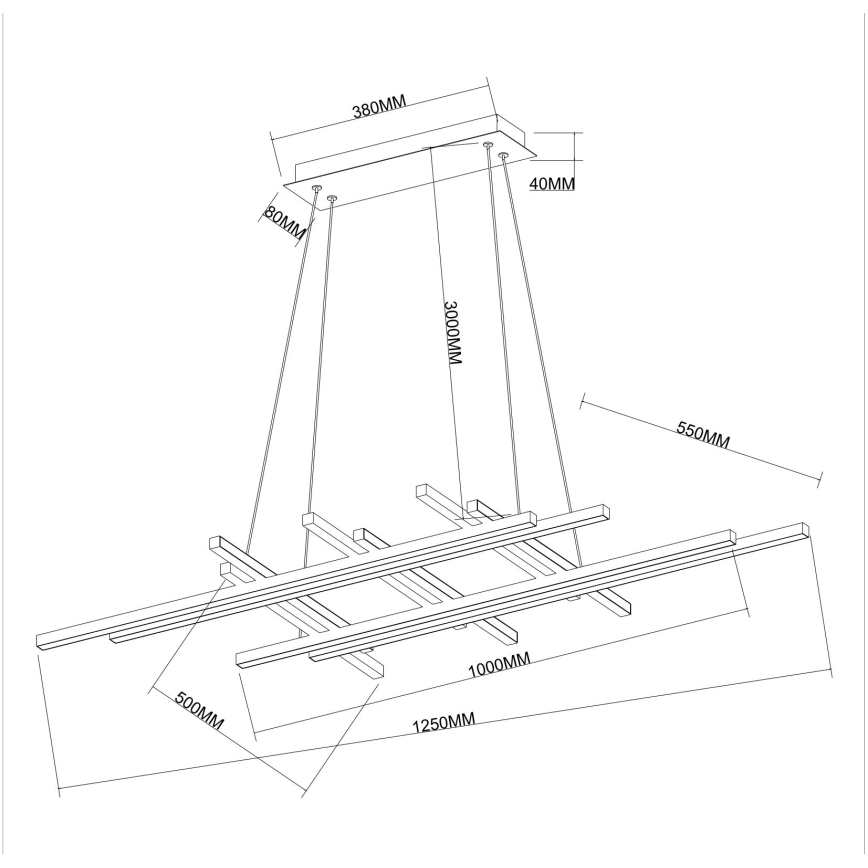 380MM
40MM
80MM
3000MM
550MM
1000MM
500MM
1250MM