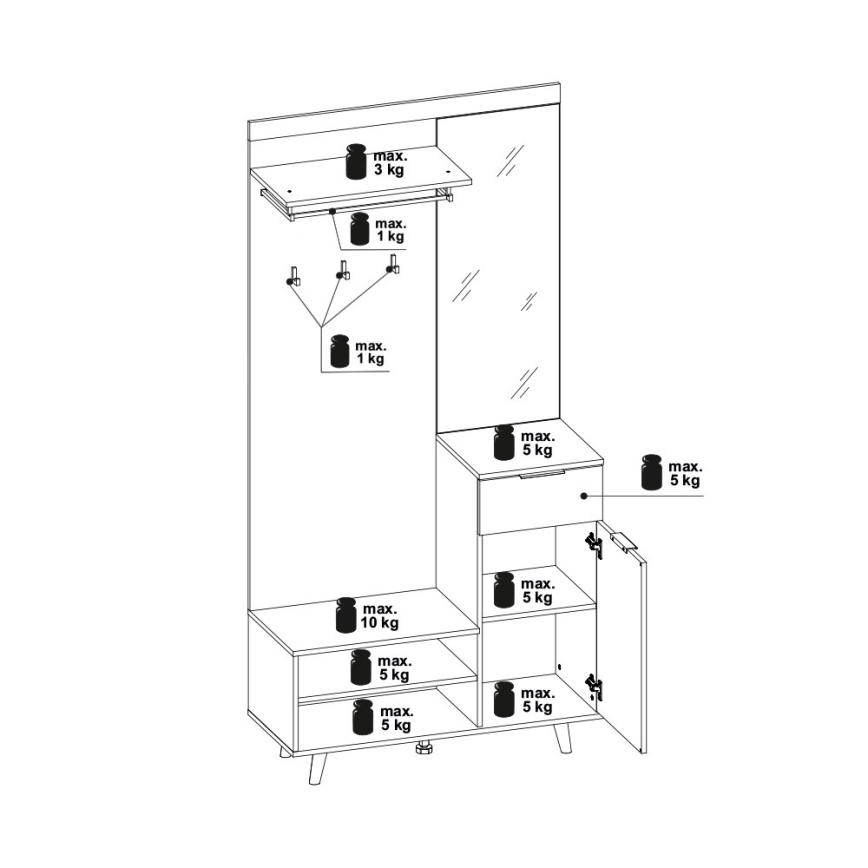 max. 3 kg

max. 1 kg

max. 1 kg

max. 5 kg

max. 5 kg

max. 5 kg

max. 10 kg

max. 5 kg

max. 5 kg

max. 5 kg