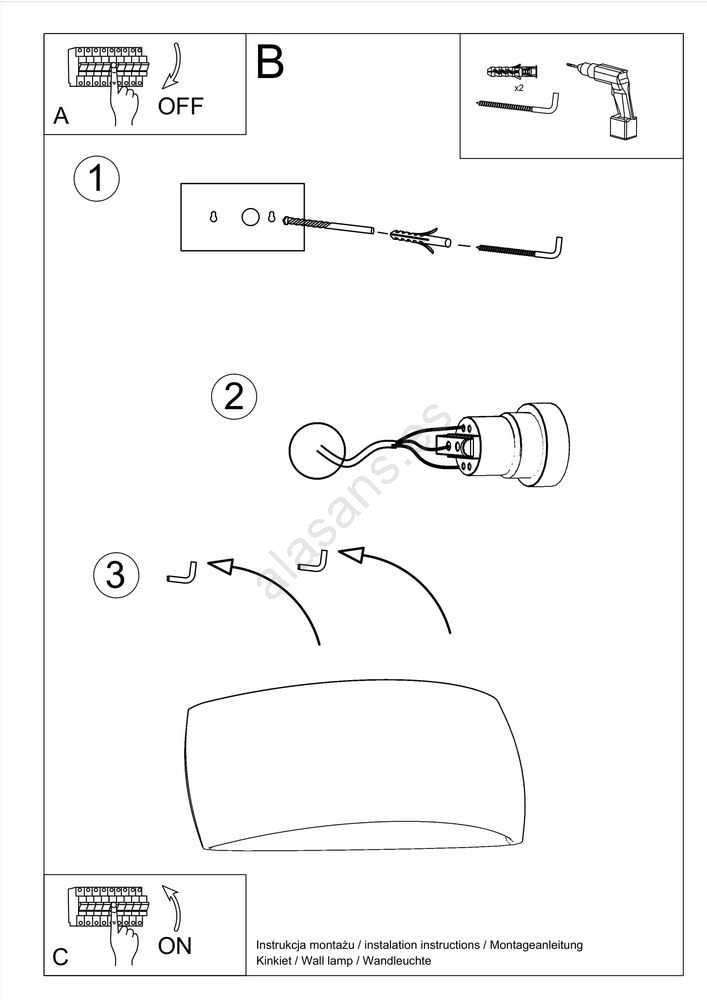 A
OFF
B
x2
1
2
3
alasans.es
C
ON
Instrukcja montażu / instalation instructions / Montageanleitung
Kinkiet / Wall lamp / Wandleuchte