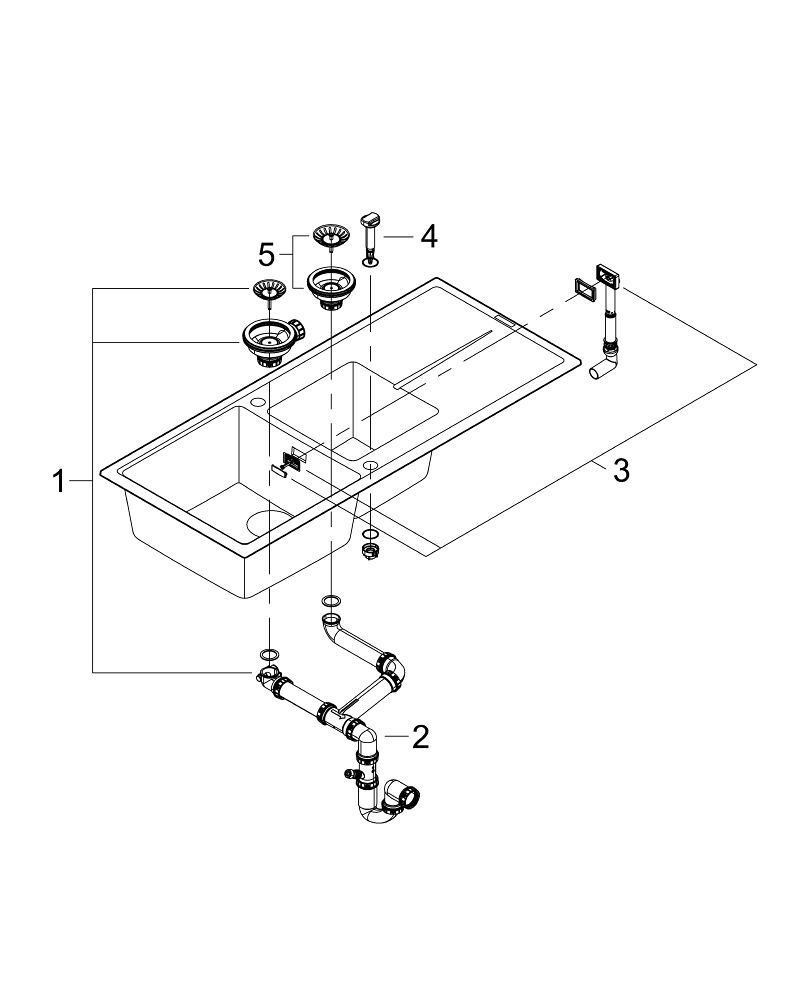 5
4
1
3
2