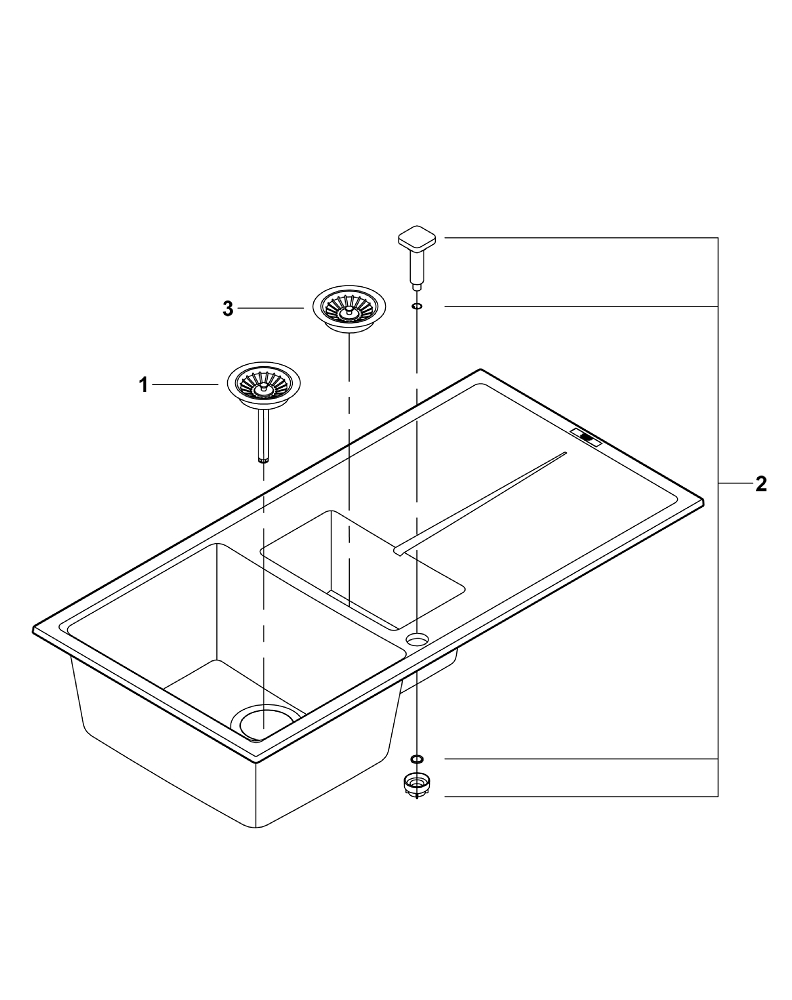 3

1

2