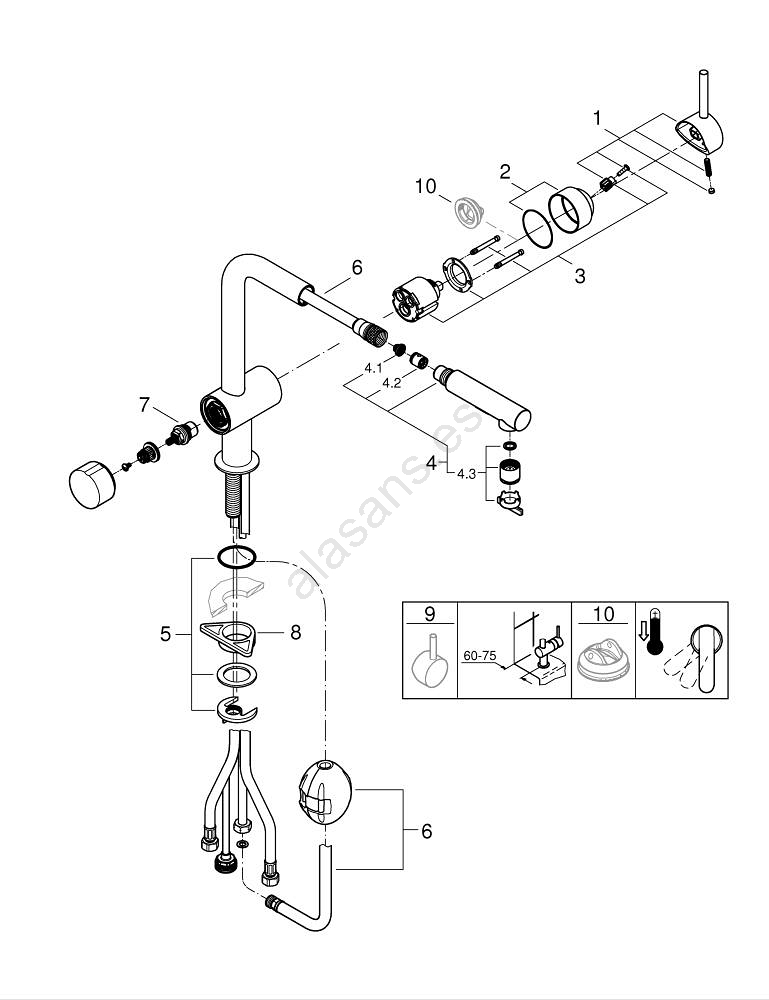 1
2
10
3
6
4.1
4.2
7
4
4.3
alasans.es
5
8
9
60-75
10
6