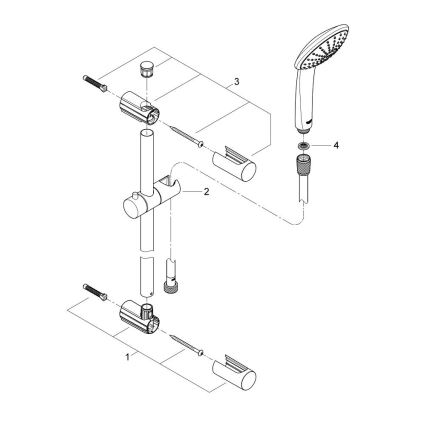 3
4
2
1