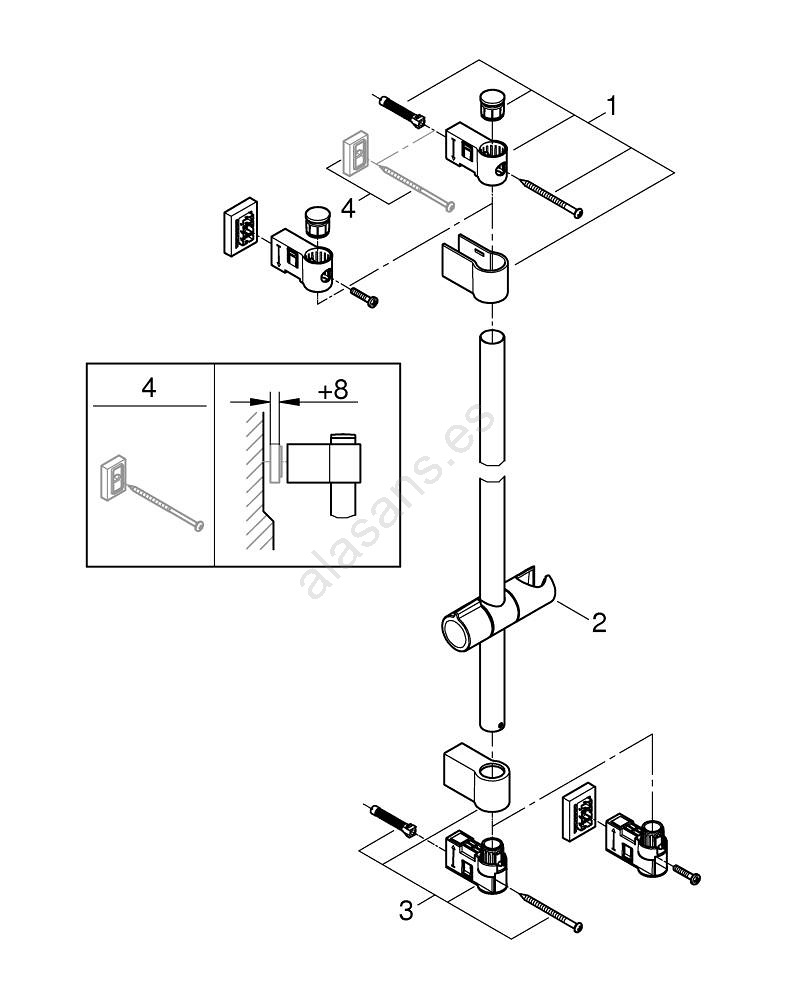 1

4

4

+8

alasans.es

2

3