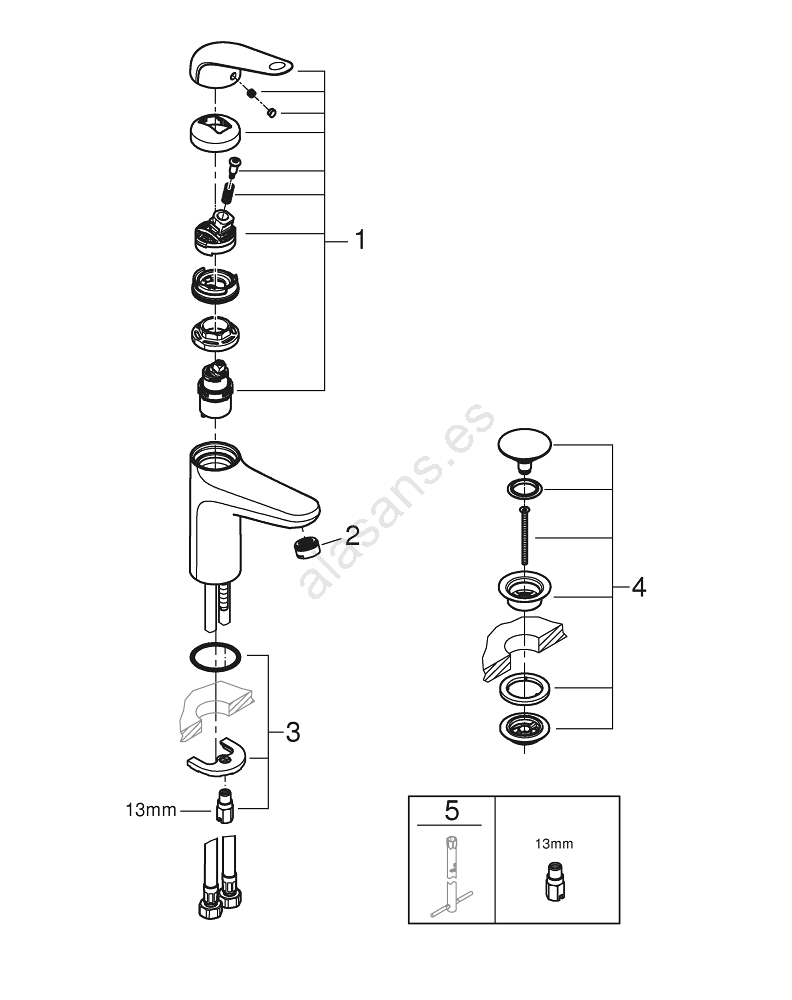 1

alasans.es

2

4

3

13mm

5

13mm