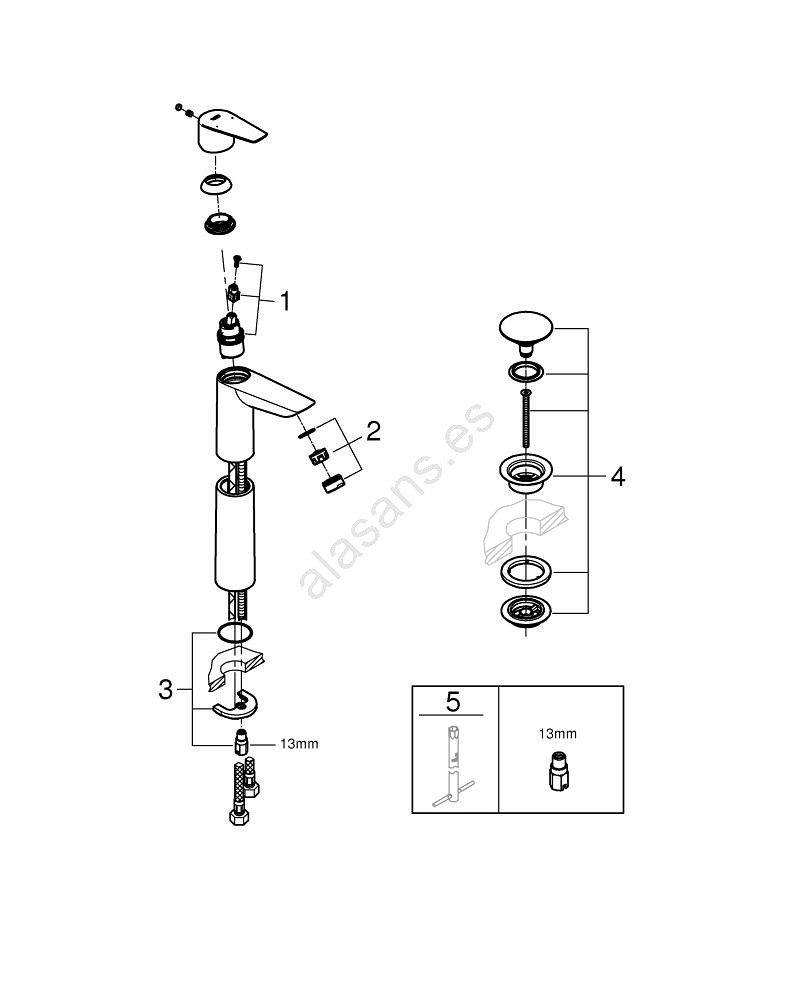 1

2

alasans.es

4

3

13mm

5

13mm