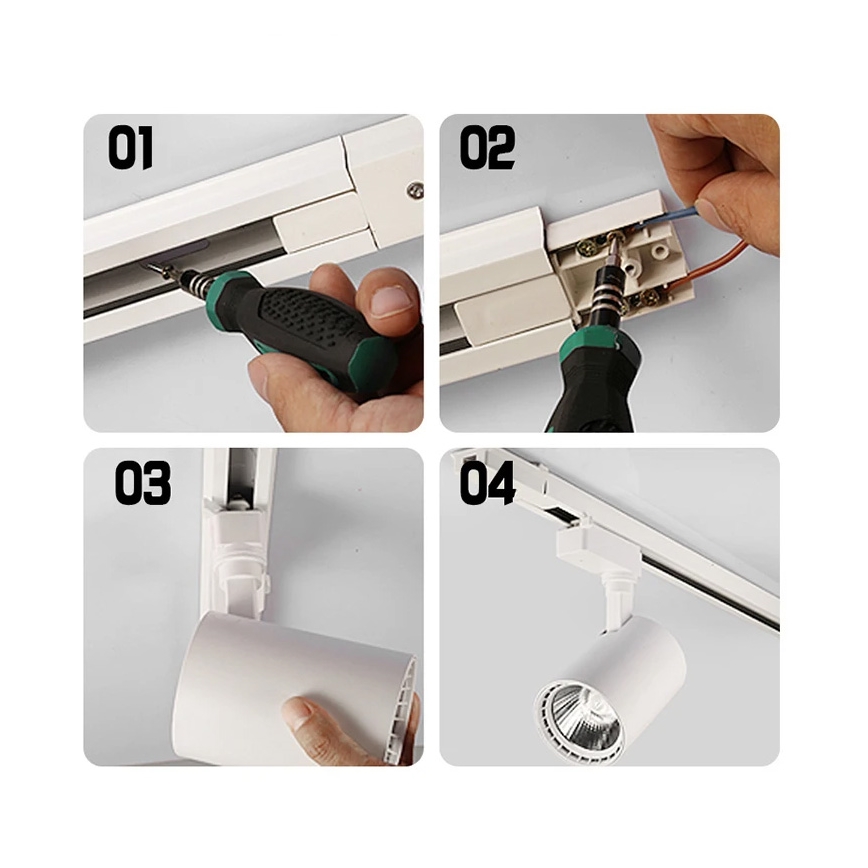 01

02

03

04