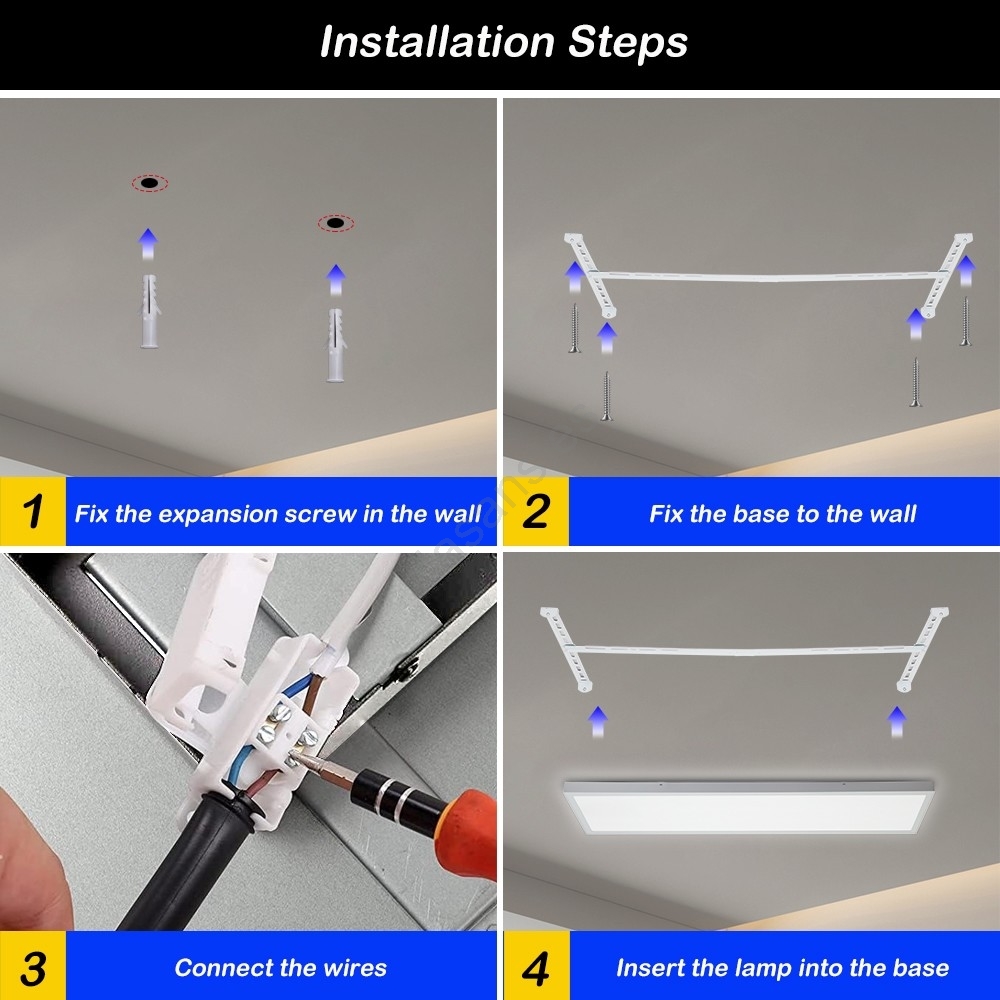 Installation Steps

1 Fix the expansion screw in the wall

2 Fix the base to the wall

3 Connect the wires

4 Insert the lamp into the base