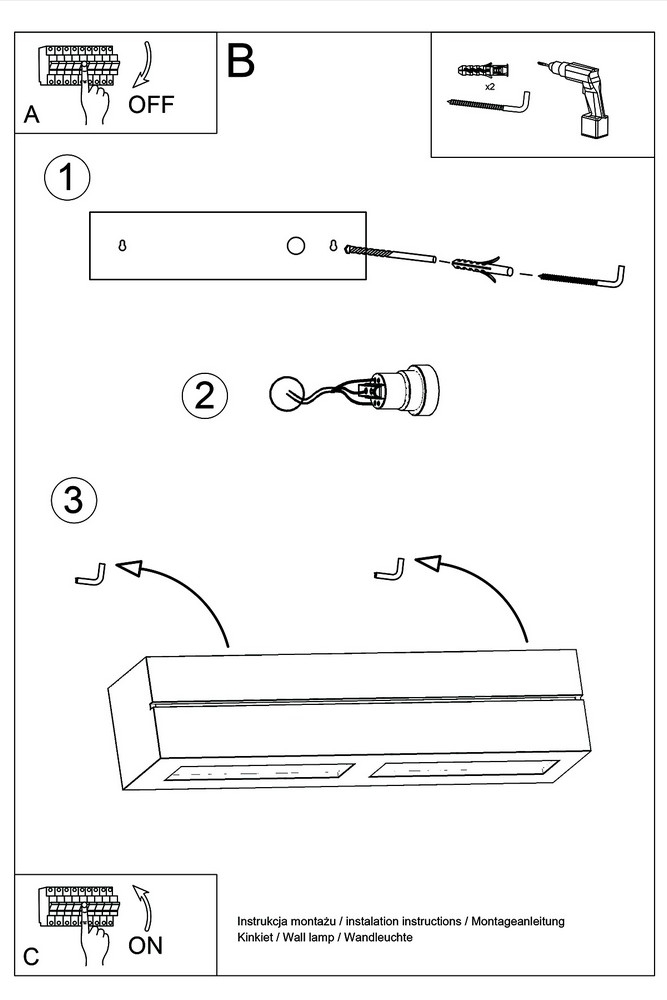 A
OFF

B

x2

1

2

3

C
ON

Instrukcja montażu / instalation instructions / Montageanleitung
Kinkiet / Wall lamp / Wandleuchte