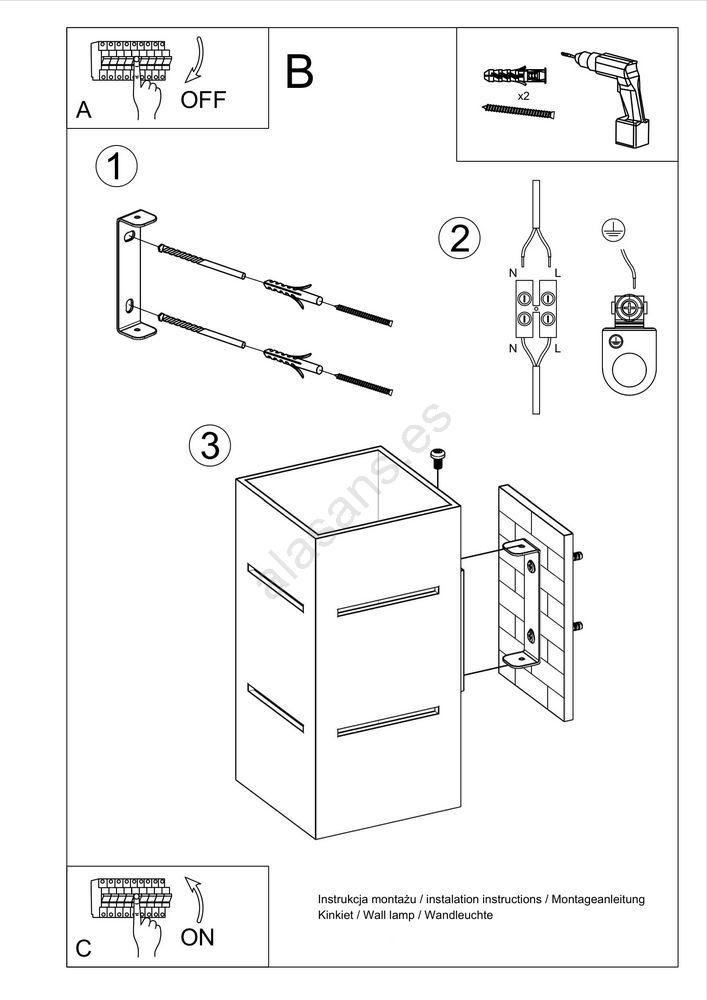 A OFF

B

x2

1

2

N L

N L

3

alasans.es

C ON

Instrukcja montażu / instalation instructions / Montageanleitung
Kinkiet / Wall lamp / Wandleuchte