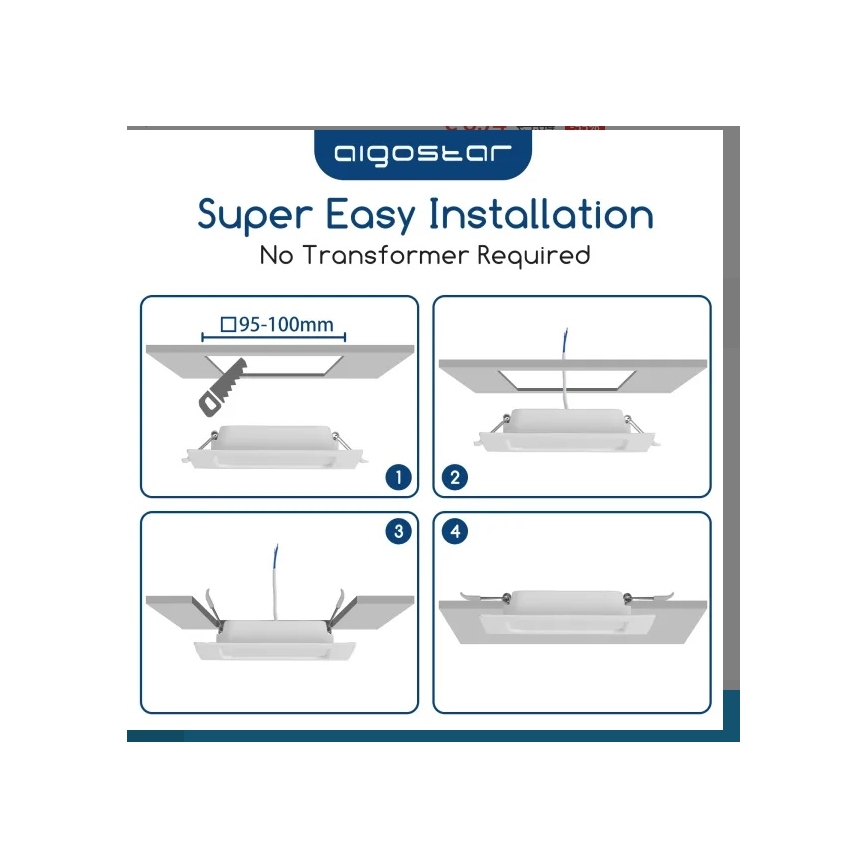 aigostar

Super Easy Installation

No Transformer Required

□95-100mm

1

2

3

4